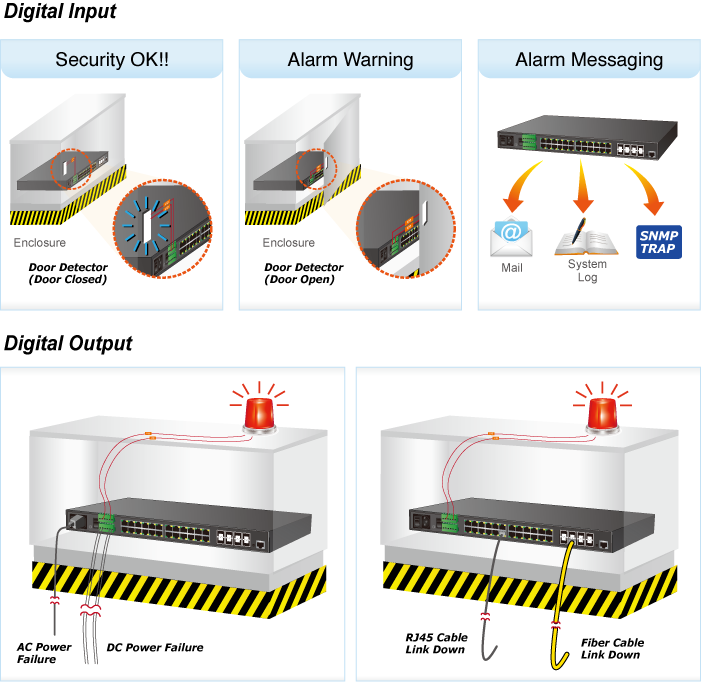 Digital Input

Security OK!!

Enclosure

Door Detector (Door Closed)

Alarm Warning

Enclosure

Door Detector (Door Open)

Alarm Messaging

Mail

System Log

SNMP TRAP

Digital Output

AC Power Failure

DC Power Failure

RJ45 Cable Link Down

Fiber Cable Link Down